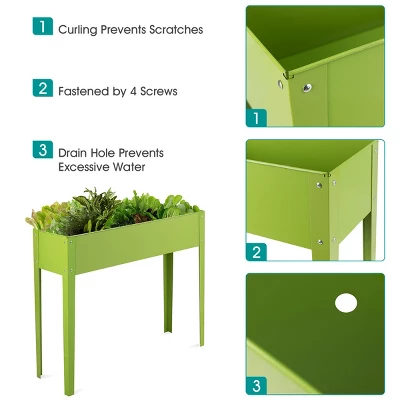 1 Curling Prevents Scratches

2 Fastened by 4 Screws

3 Drain Hole Prevents Excessive Water

1

2

3